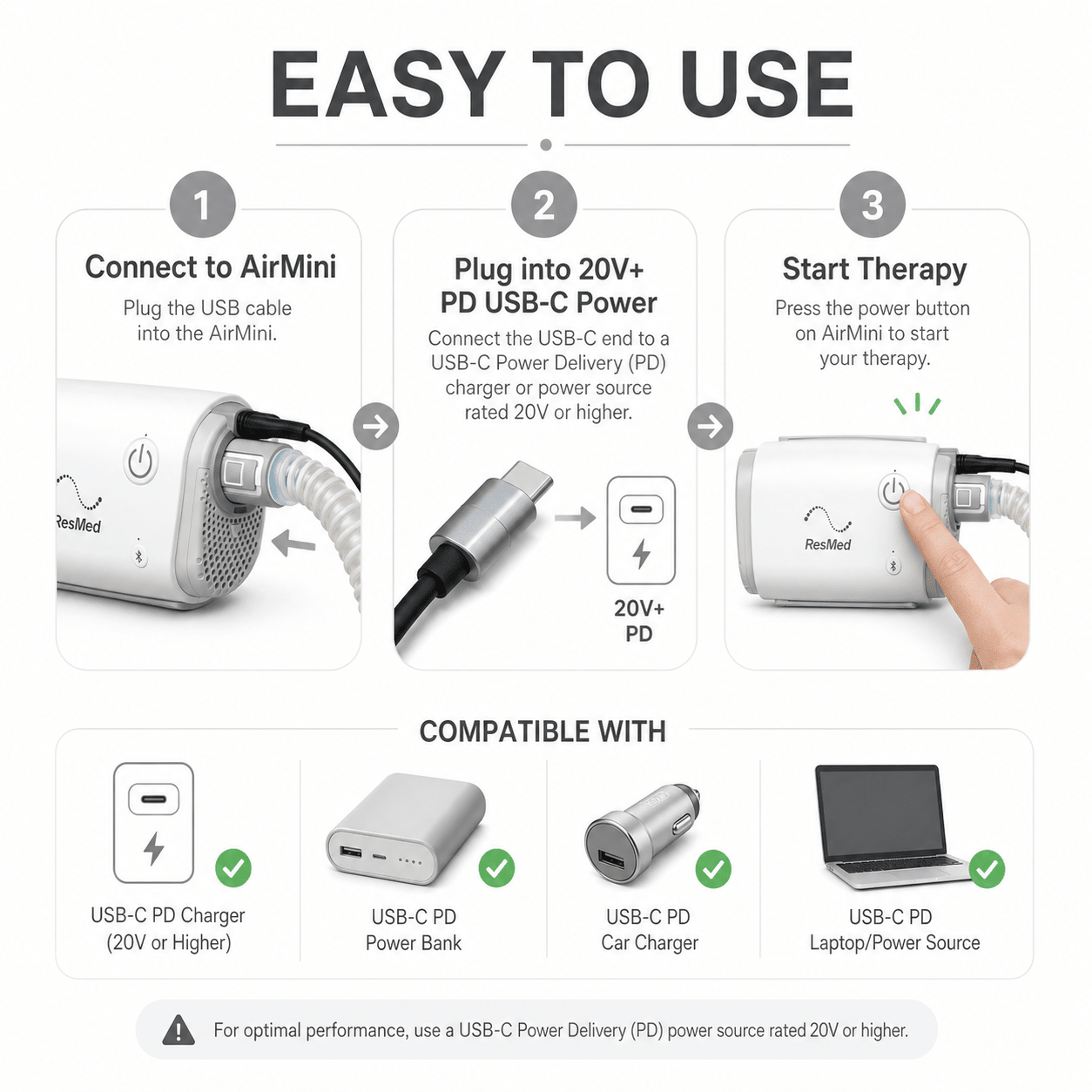 EASY TO USE

1

Connect to AirMini

Plug the USB cable into the AirMini.

ResMed

2

Plug into 20V+ PD USB-C Power

Connect the USB-C end to a USB-C Power Delivery (PD) charger or power source rated 20V or higher.

20V+ PD

3

Start Therapy

Press the power button on AirMini to start your therapy.

ResMed

COMPATIBLE WITH

USB-C PD Charger (20V or Higher)

USB-C PD Power Bank

USB-C PD Car Charger

USB-C PD Laptop/Power Source

For optimal performance, use a USB-C Power Delivery (PD) power source rated 20V or higher.